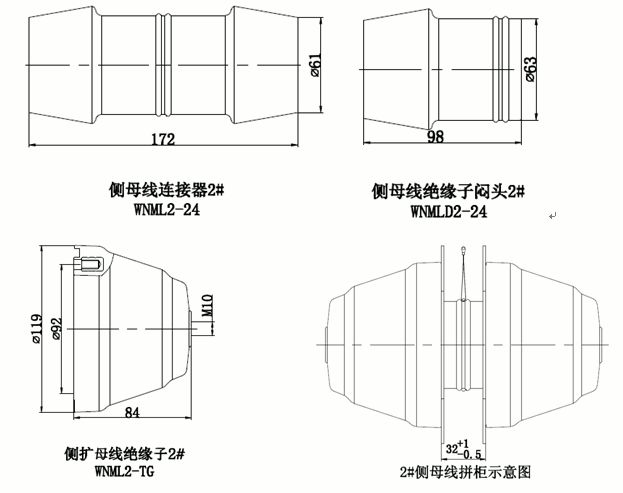 ø61

172

侧母线连接器2#
WNML2-24

ø63

98

侧母线绝缘子闷头2#
WNMLD2-24

ø119

ø92

M10

84

侧扩母线绝缘子2#
WNML2-TG

$32^{+1}_{-0.5}$

2#侧母线拼柜示意图